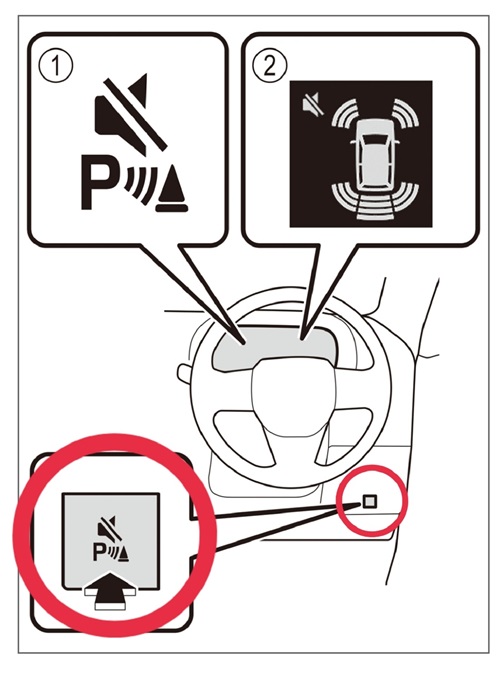 ①
P

②

P